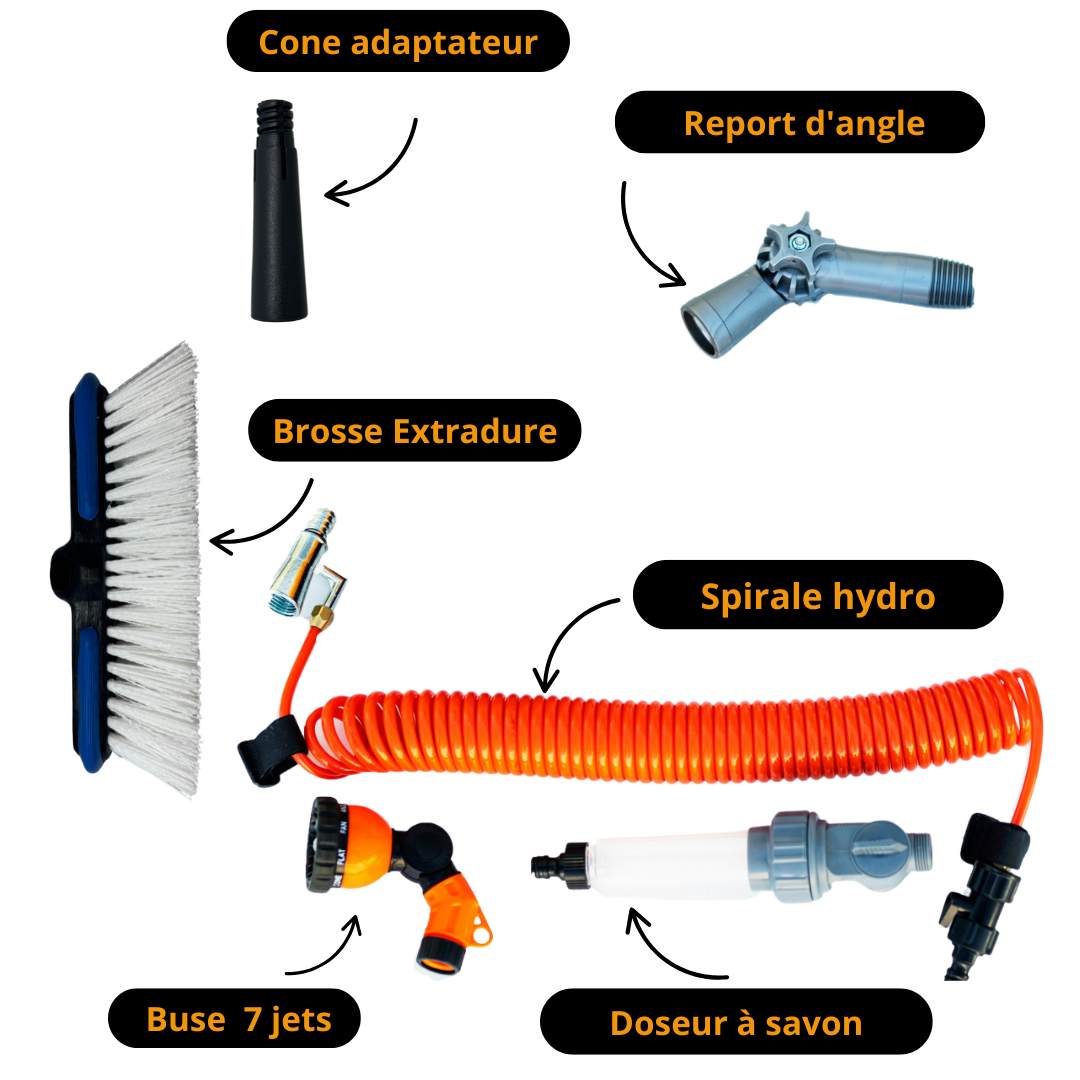 Cone adaptateur

Report d'angle

Brosse Extradure

Spirale hydro

FLAT FAN

Buse 7 jets

Doseur à savon